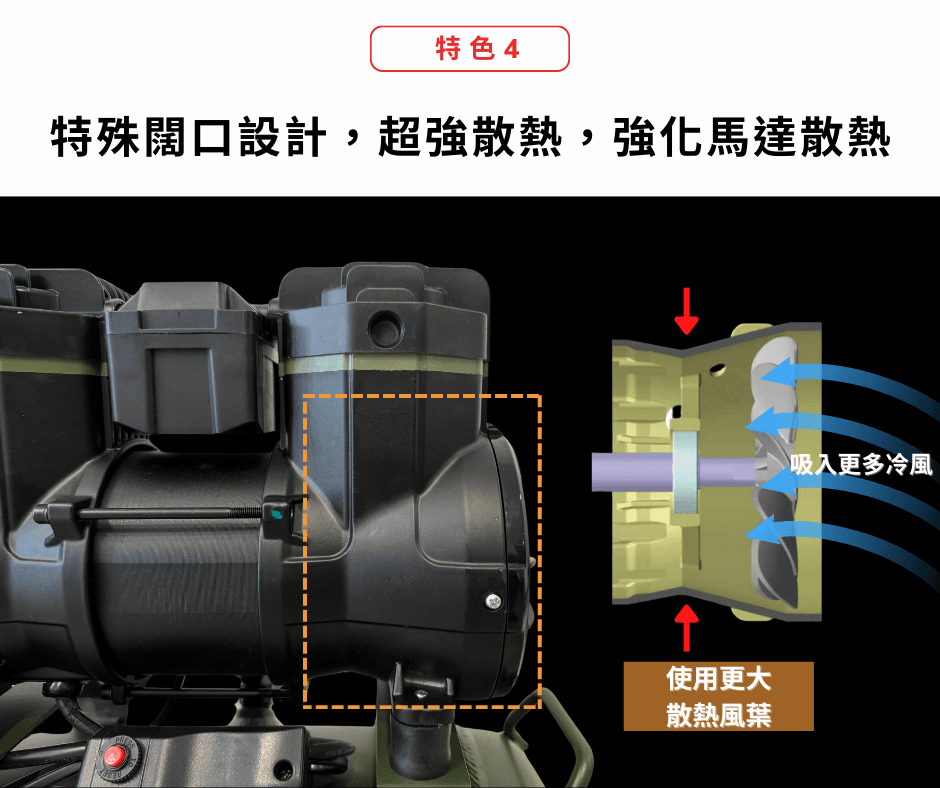 特色4

特殊闊口設計，超強散熱，強化馬達散熱

吸入更多冷風

使用更大
散熱風葉