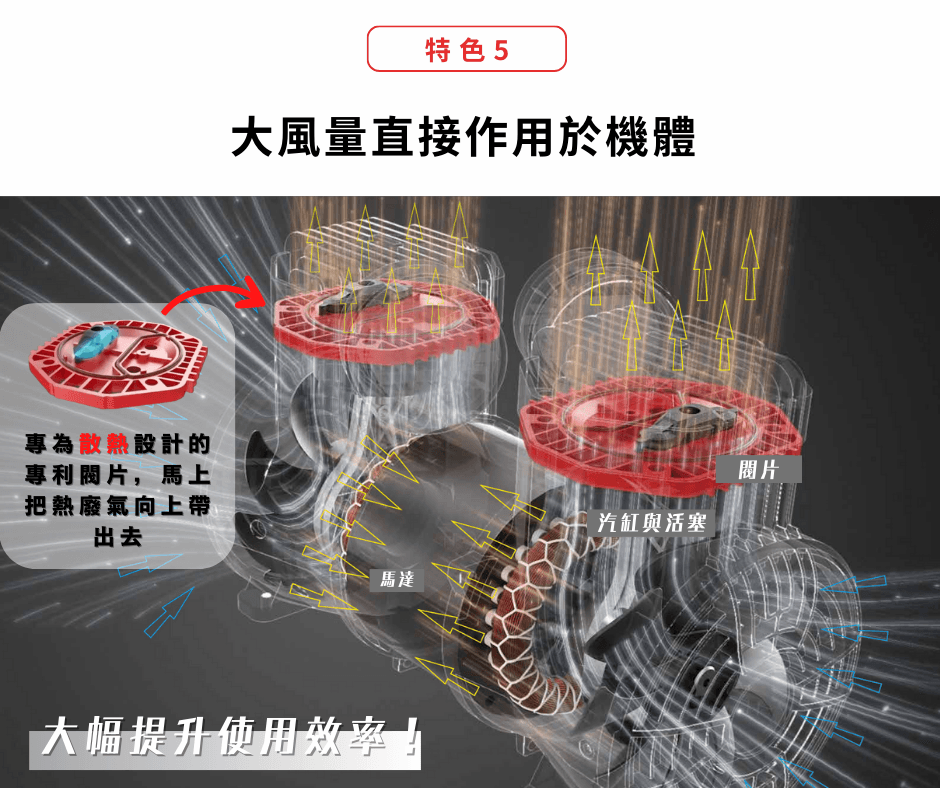 特色 5

大風量直接作用於機體

專為散熱設計的專利閥片，馬上把熱廢氣向上帶出去

閥片

汽缸與活塞

馬達

大幅提升使用效率！